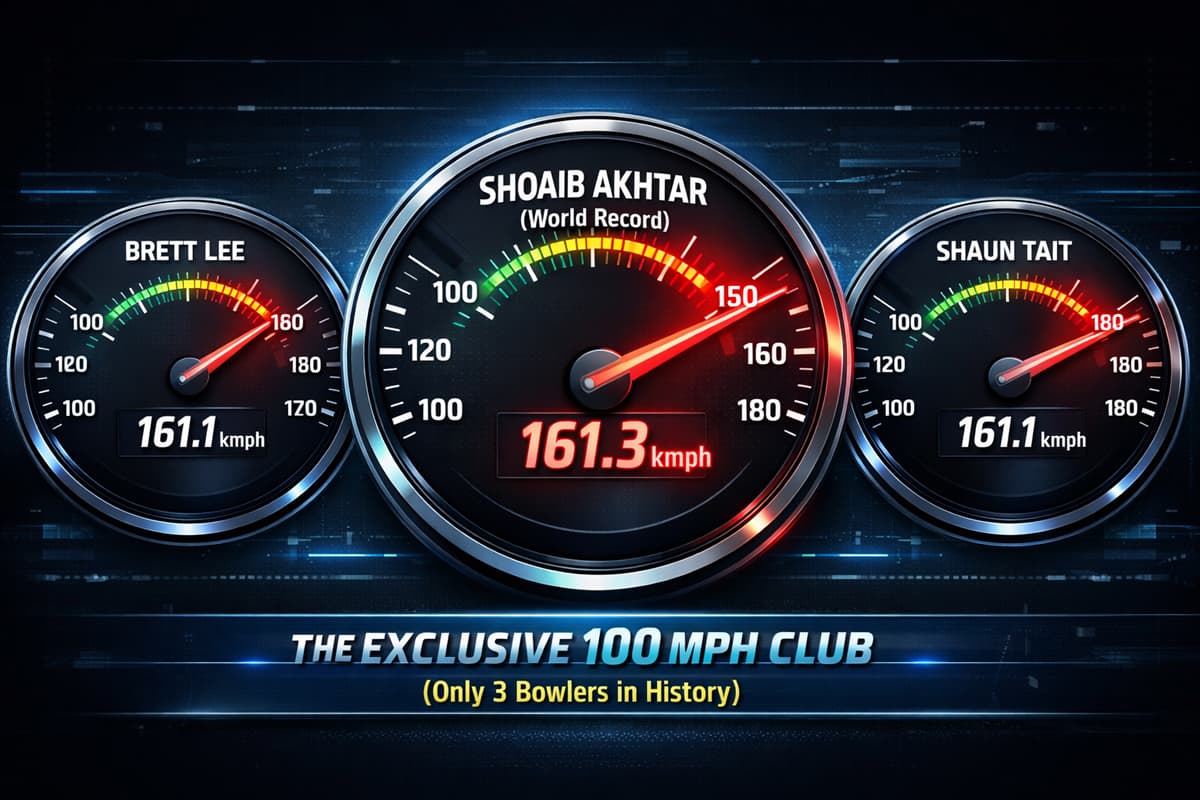 BRETT LEE
100
160
120
180
100
170
161.1 kmph

SHOAIB AKHTAR
(World Record)
100
150
120
160
100
180
161.3 kmph

SHAUN TAIT
100
180
120
180
100
180
161.1 kmph

THE EXCLUSIVE 100 MPH CLUB
(Only 3 Bowlers in History)